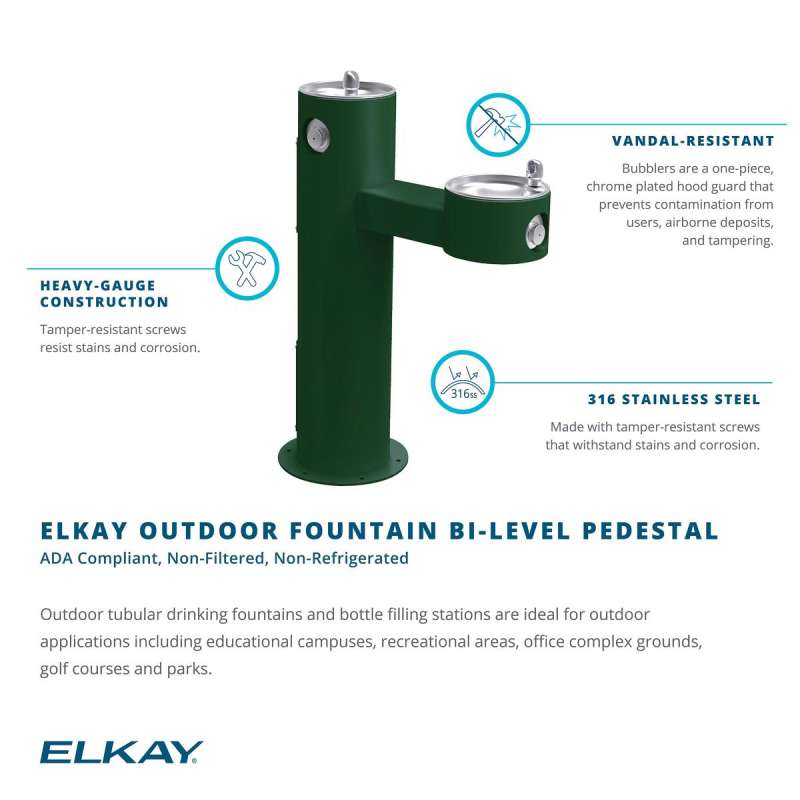 VANDAL-RESISTANT

Bubblers are a one-piece, chrome plated hood guard that prevents contamination from users, airborne deposits, and tampering.

HEAVY-GAUGE CONSTRUCTION

Tamper-resistant screws resist stains and corrosion.

316ss

316 STAINLESS STEEL

Made with tamper-resistant screws that withstand stains and corrosion.

ELKAY OUTDOOR FOUNTAIN BI-LEVEL PEDESTAL

ADA Compliant, Non-Filtered, Non-Refrigerated

Outdoor tubular drinking fountains and bottle filling stations are ideal for outdoor applications including educational campuses, recreational areas, office complex grounds, golf courses and parks.

ELKAY