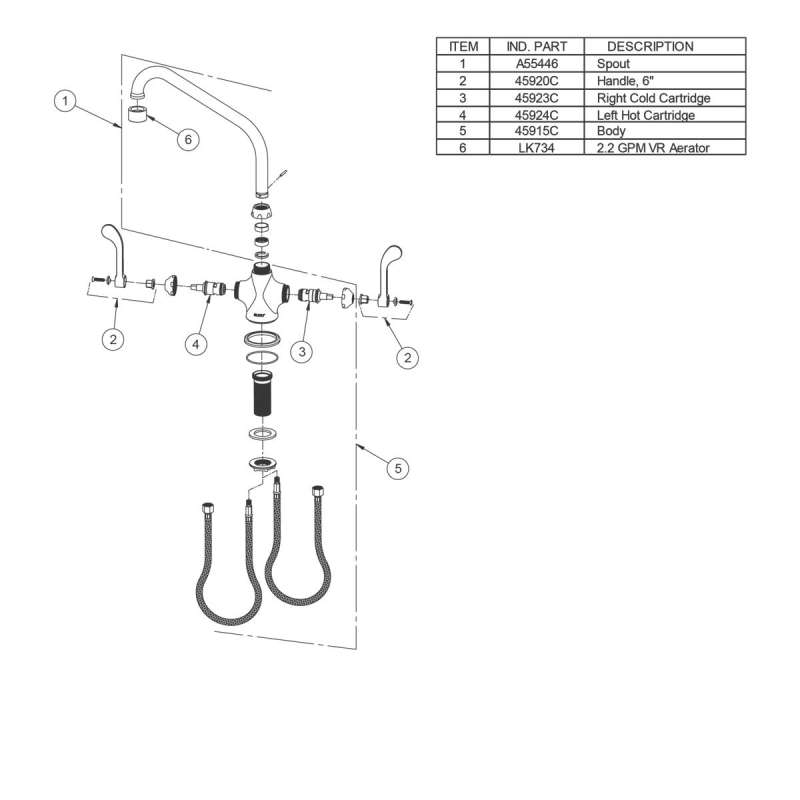 | ITEM | IND. PART | DESCRIPTION |
|---|---|---|
| 1 | A55446 | Spout |
| 2 | 45920C | Handle, 6" |
| 3 | 45923C | Right Cold Cartridge |
| 4 | 45924C | Left Hot Cartridge |
| 5 | 45915C | Body |
| 6 | LK734 | 2.2 GPM VR Aerator |

1

6

2

4

3

2

5