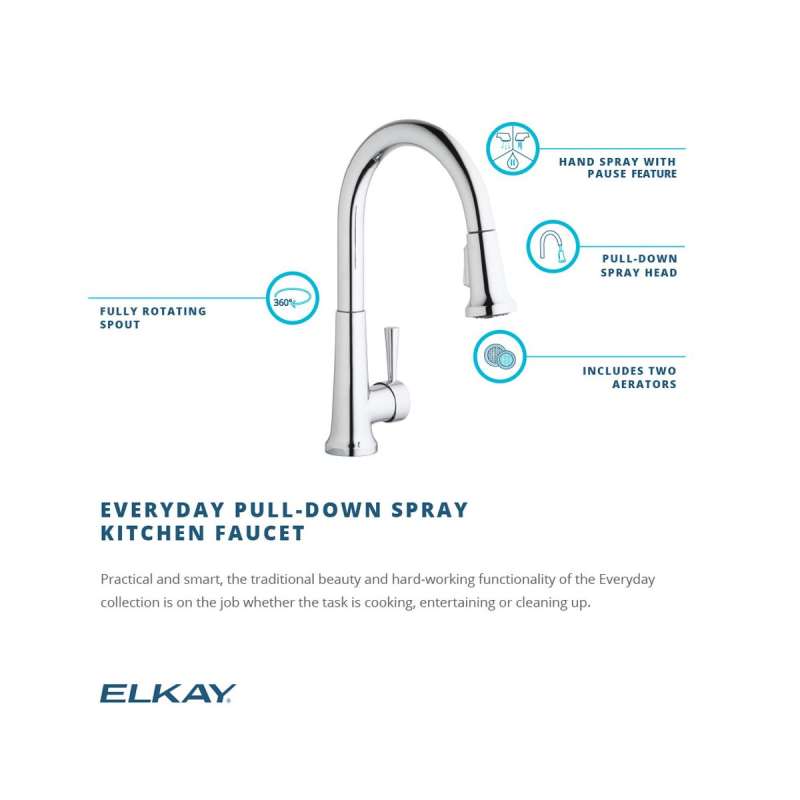 HAND SPRAY WITH PAUSE FEATURE

PULL-DOWN SPRAY HEAD

360°

FULLY ROTATING SPOUT

INCLUDES TWO AERATORS

EVERYDAY PULL-DOWN SPRAY KITCHEN FAUCET

Practical and smart, the traditional beauty and hard-working functionality of the Everyday collection is on the job whether the task is cooking, entertaining or cleaning up.

ELKAY