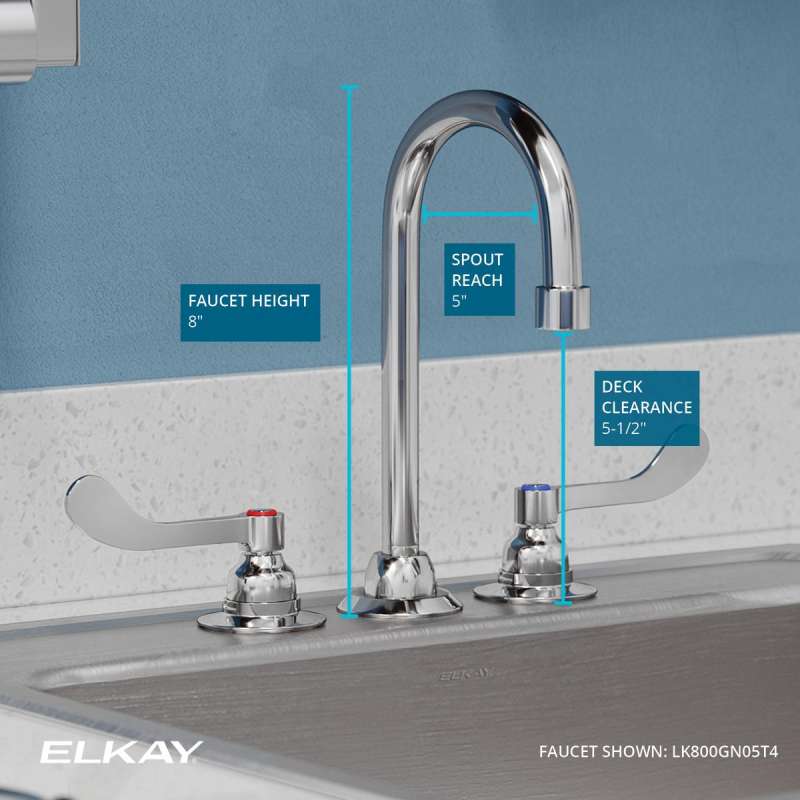 FAUCET HEIGHT
8"

SPOUT
REACH
5"

DECK
CLEARANCE
5-1/2"

ELKAY

ELKAY

FAUCET SHOWN: LK800GN05T4