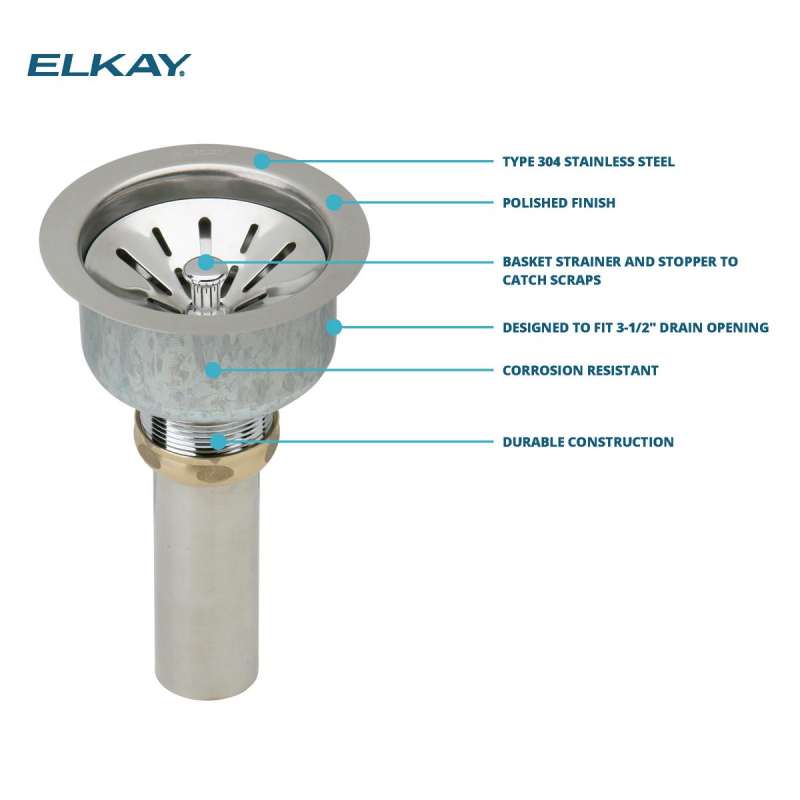 ELKAY.

TYPE 304 STAINLESS STEEL

POLISHED FINISH

BASKET STRAINER AND STOPPER TO CATCH SCRAPS

DESIGNED TO FIT 3-1/2" DRAIN OPENING

CORROSION RESISTANT

DURABLE CONSTRUCTION