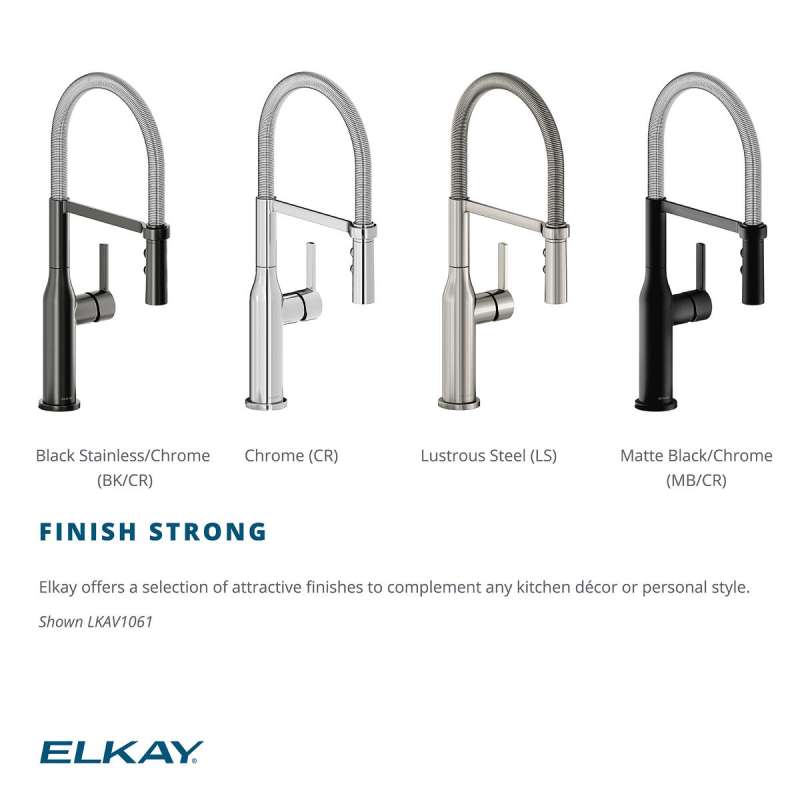 Black Stainless/Chrome (BK/CR)

Chrome (CR)

Lustrous Steel (LS)

Matte Black/Chrome (MB/CR)

FINISH STRONG

Elkay offers a selection of attractive finishes to complement any kitchen décor or personal style.

Shown LKAV1061

ELKAY