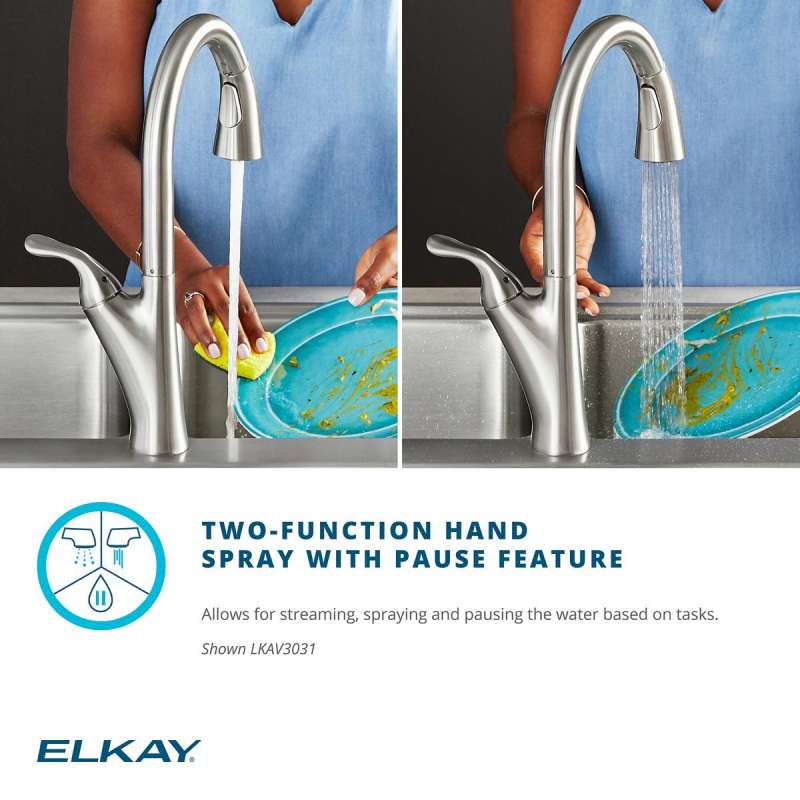 TWO-FUNCTION HAND SPRAY WITH PAUSE FEATURE

Allows for streaming, spraying and pausing the water based on tasks.

Shown LKAV3031

ELKAY