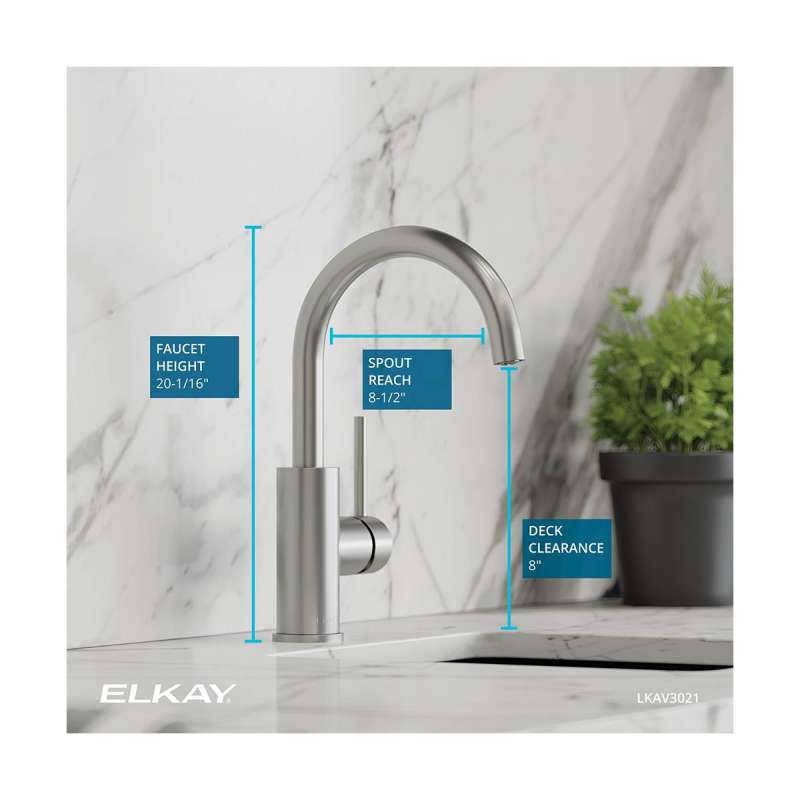 FAUCET HEIGHT 20-1/16"

SPOUT REACH 8-1/2"

DECK CLEARANCE 8"

ELKAY

LKAV3021