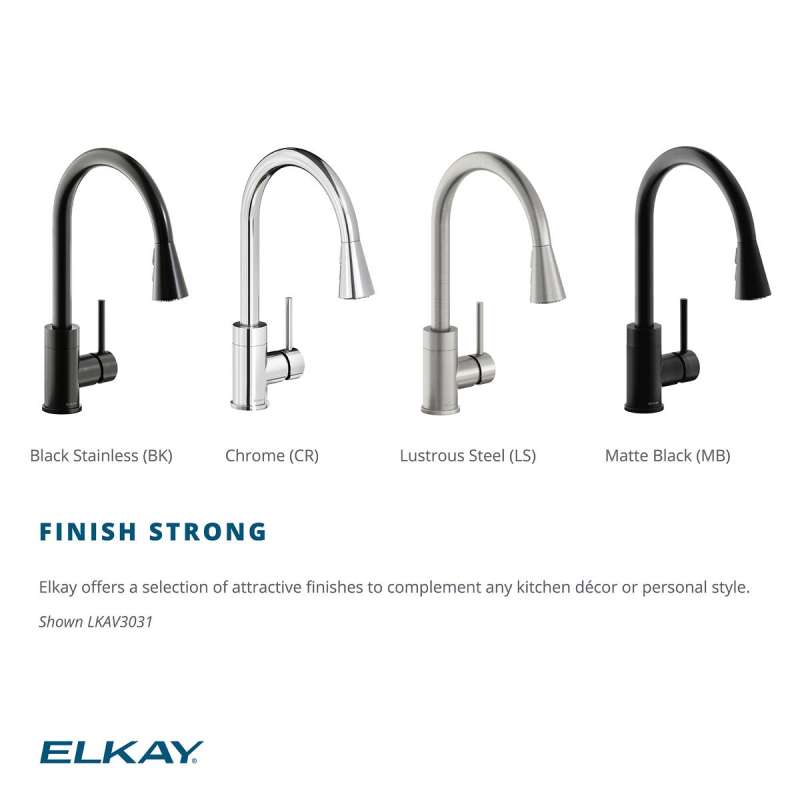 Black Stainless (BK)

Chrome (CR)

Lustrous Steel (LS)

Matte Black (MB)

FINISH STRONG

Elkay offers a selection of attractive finishes to complement any kitchen décor or personal style.

Shown LKAV3031

ELKAY