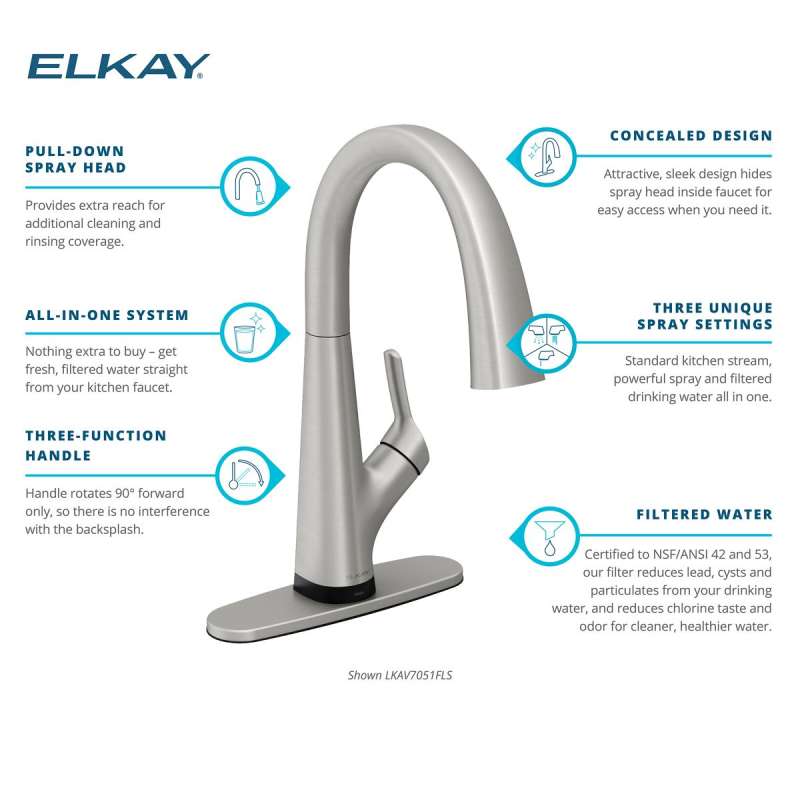 ELKAY®

PULL-DOWN SPRAY HEAD

Provides extra reach for additional cleaning and rinsing coverage.

ALL-IN-ONE SYSTEM

Nothing extra to buy – get fresh, filtered water straight from your kitchen faucet.

THREE-FUNCTION HANDLE

Handle rotates 90° forward only, so there is no interference with the backsplash.

CONCEALED DESIGN

Attractive, sleek design hides spray head inside faucet for easy access when you need it.

THREE UNIQUE SPRAY SETTINGS

Standard kitchen stream, powerful spray and filtered drinking water all in one.

FILTERED WATER

Certified to NSF/ANSI 42 and 53, our filter reduces lead, cysts and particulates from your drinking water, and reduces chlorine taste and odor for cleaner, healthier water.

Shown LKAV7051FLS