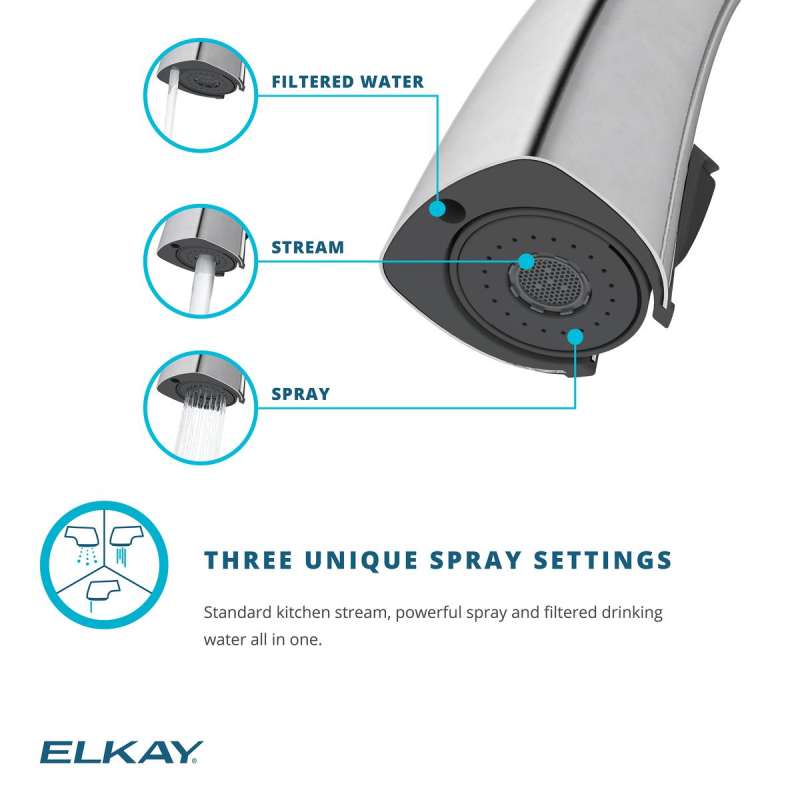 FILTERED WATER

STREAM

SPRAY

THREE UNIQUE SPRAY SETTINGS

Standard kitchen stream, powerful spray and filtered drinking water all in one.

ELKAY