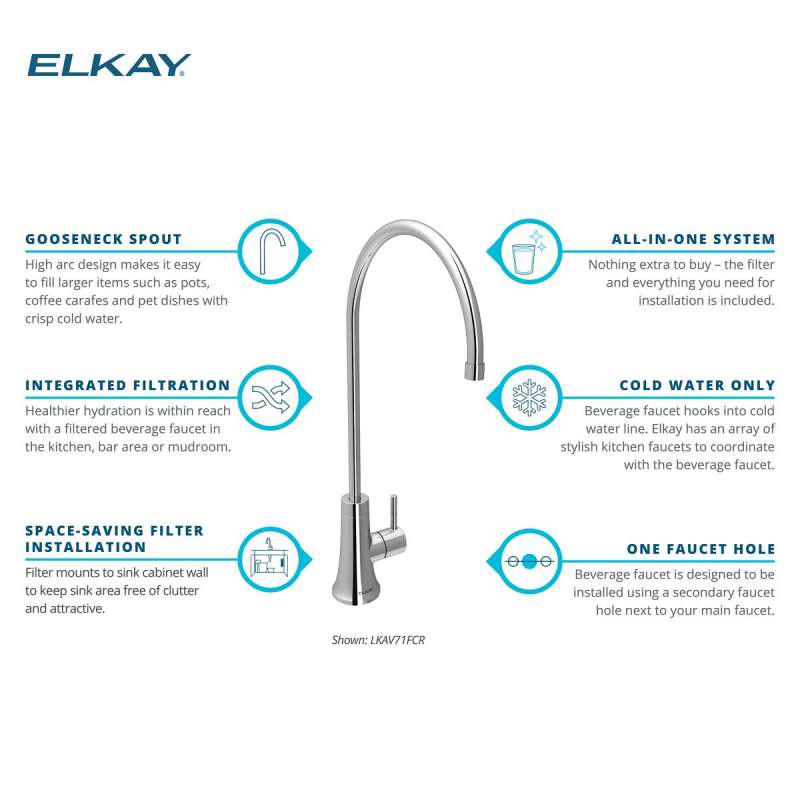 ELKAY

GOOSENECK SPOUT

High arc design makes it easy to fill larger items such as pots, coffee carafes and pet dishes with crisp cold water.

INTEGRATED FILTRATION

Healthier hydration is within reach with a filtered beverage faucet in the kitchen, bar area or mudroom.

SPACE-SAVING FILTER INSTALLATION

Filter mounts to sink cabinet wall to keep sink area free of clutter and attractive.

ALL-IN-ONE SYSTEM

Nothing extra to buy – the filter and everything you need for installation is included.

COLD WATER ONLY

Beverage faucet hooks into cold water line. Elkay has an array of stylish kitchen faucets to coordinate with the beverage faucet.

ONE FAUCET HOLE

Beverage faucet is designed to be installed using a secondary faucet hole next to your main faucet.

Shown: LKAV71FCR