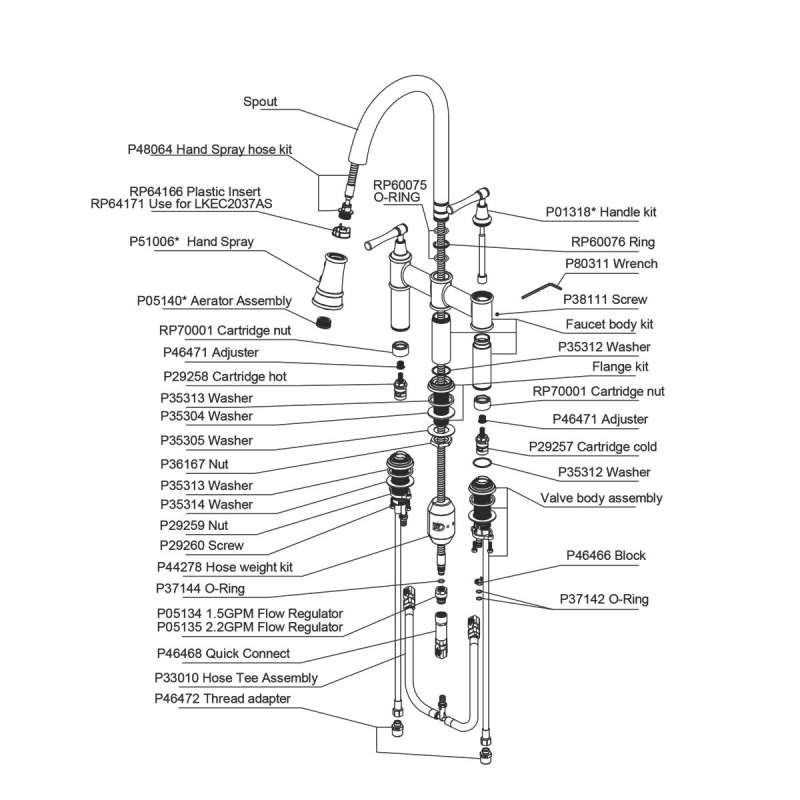 Spout
P48064 Hand Spray hose kit
RP64166 Plastic Insert
RP64171 Use for LKEC2037AS
P51006* Hand Spray
P05140* Aerator Assembly
RP70001 Cartridge nut
P46471 Adjuster
P29258 Cartridge hot
P35313 Washer
P35304 Washer
P35305 Washer
P36167 Nut
P35313 Washer
P35314 Washer
P29259 Nut
P29260 Screw
P44278 Hose weight kit
P37144 O-Ring
P05134 1.5GPM Flow Regulator
P05135 2.2GPM Flow Regulator
P46468 Quick Connect
P33010 Hose Tee Assembly
P46472 Thread adapter
RP60075
O-RING
P01318* Handle kit
RP60076 Ring
P80311 Wrench
P38111 Screw
Faucet body kit
P35312 Washer
Flange kit
RP70001 Cartridge nut
P46471 Adjuster
P29257 Cartridge cold
P35312 Washer
Valve body assembly
P46466 Block
P37142 O-Ring