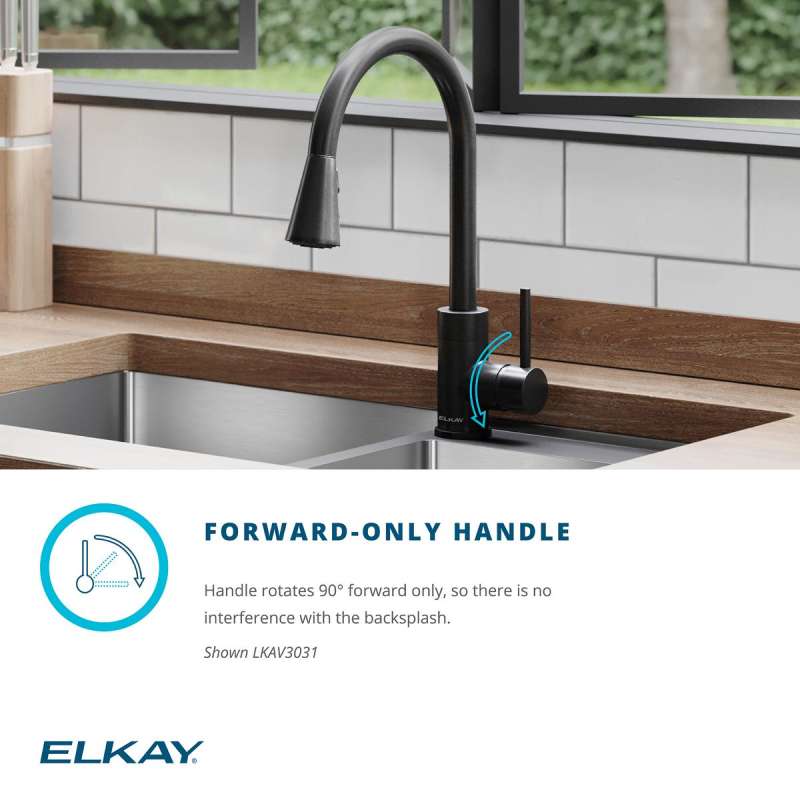 ELKAY

FORWARD-ONLY HANDLE

Handle rotates 90° forward only, so there is no interference with the backsplash.

Shown LKAV3031

ELKAY