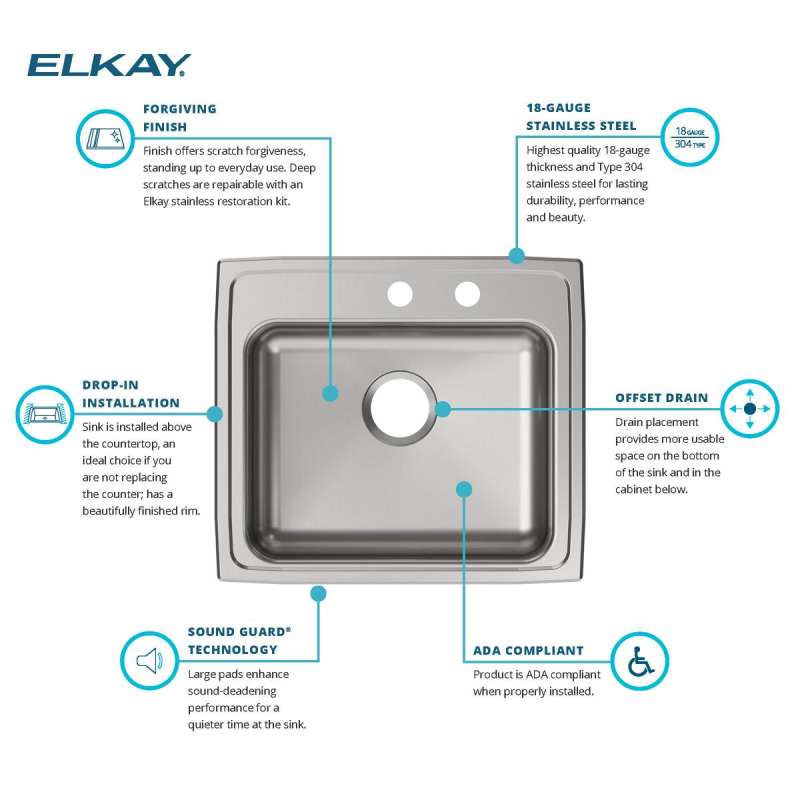 ELKAY.

FORGIVING FINISH

Finish offers scratch forgiveness, standing up to everyday use. Deep scratches are repairable with an Elkay stainless restoration kit.

18-GAUGE STAINLESS STEEL

18 GAUGE
304 TYPE

Highest quality 18-gauge thickness and Type 304 stainless steel for lasting durability, performance and beauty.

DROP-IN INSTALLATION

Sink is installed above the countertop, an ideal choice if you are not replacing the counter; has a beautifully finished rim.

OFFSET DRAIN

Drain placement provides more usable space on the bottom of the sink and in the cabinet below.

SOUND GUARD® TECHNOLOGY

Large pads enhance sound-deadening performance for a quieter time at the sink.

ADA COMPLIANT

Product is ADA compliant when properly installed.