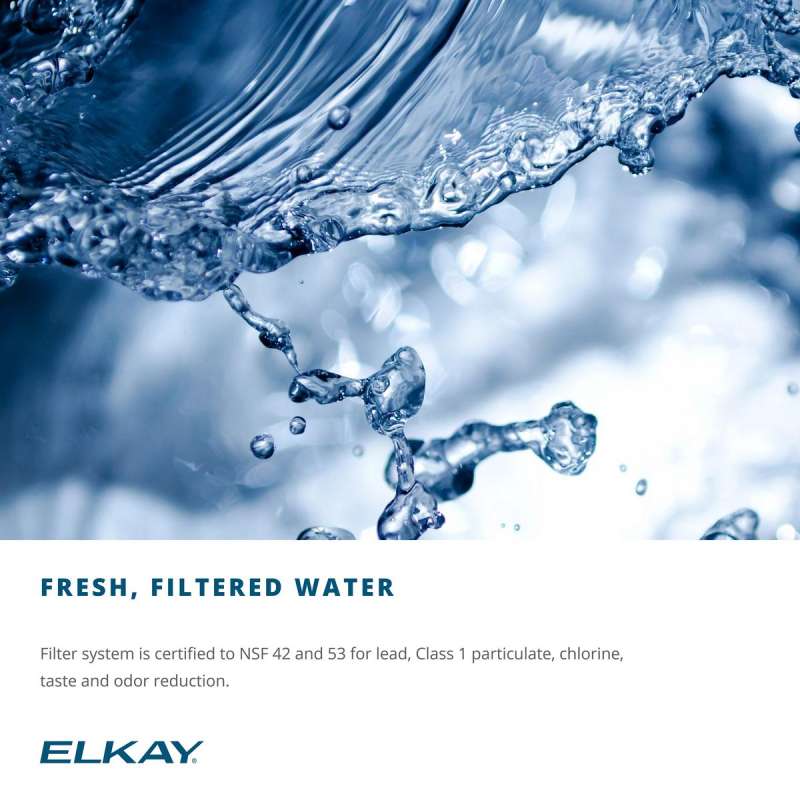 FRESH, FILTERED WATER

Filter system is certified to NSF 42 and 53 for lead, Class 1 particulate, chlorine, taste and odor reduction.

ELKAY