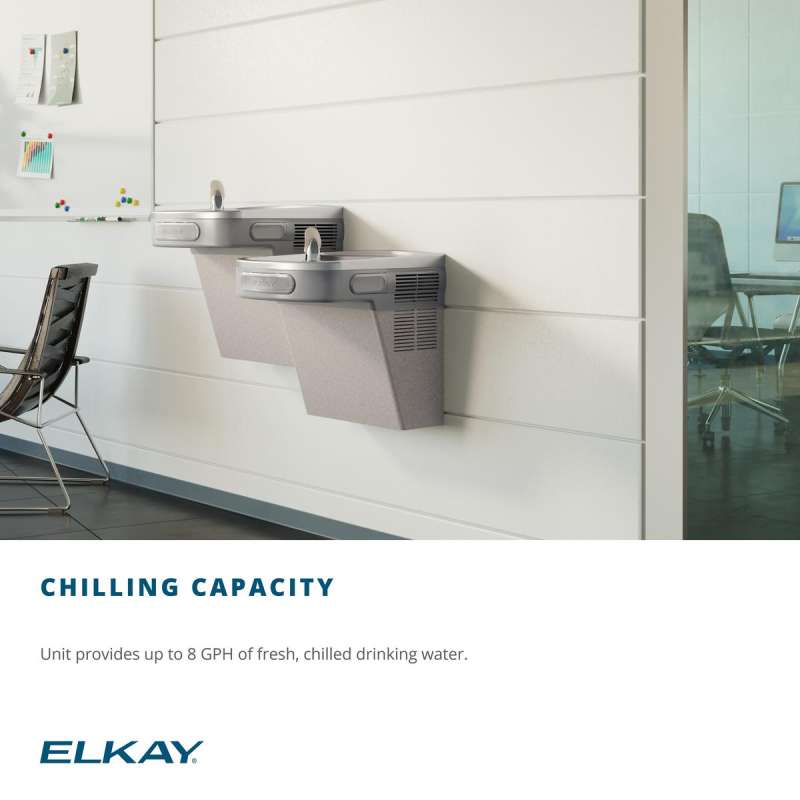 CHILLING CAPACITY

Unit provides up to 8 GPH of fresh, chilled drinking water.

ELKAY