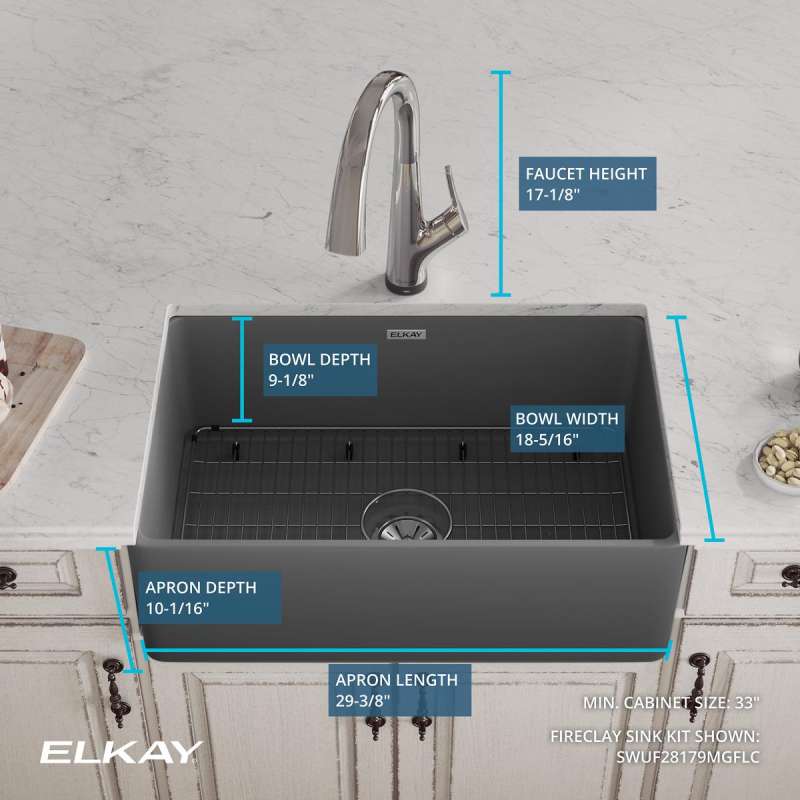 FAUCET HEIGHT
17-1/8"

ELKAY

BOWL DEPTH
9-1/8"

BOWL WIDTH
18-5/16"

APRON DEPTH
10-1/16"

APRON LENGTH
29-3/8"

MIN. CABINET SIZE: 33"

FIRECLAY SINK KIT SHOWN:
SWUF28179MGFLC

ELKAY