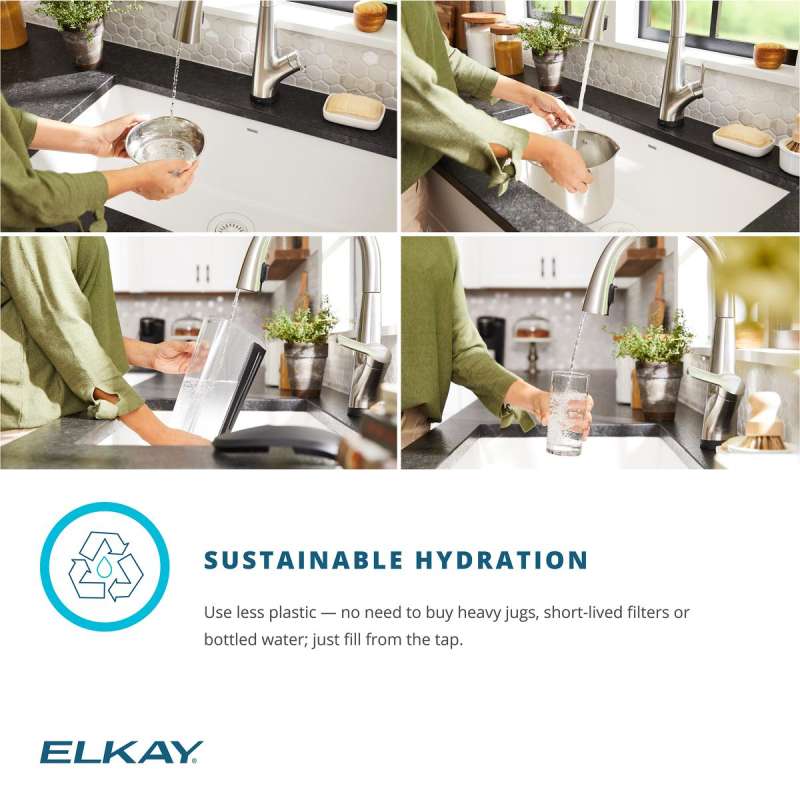 SUSTAINABLE HYDRATION

Use less plastic — no need to buy heavy jugs, short-lived filters or bottled water; just fill from the tap.

ELKAY