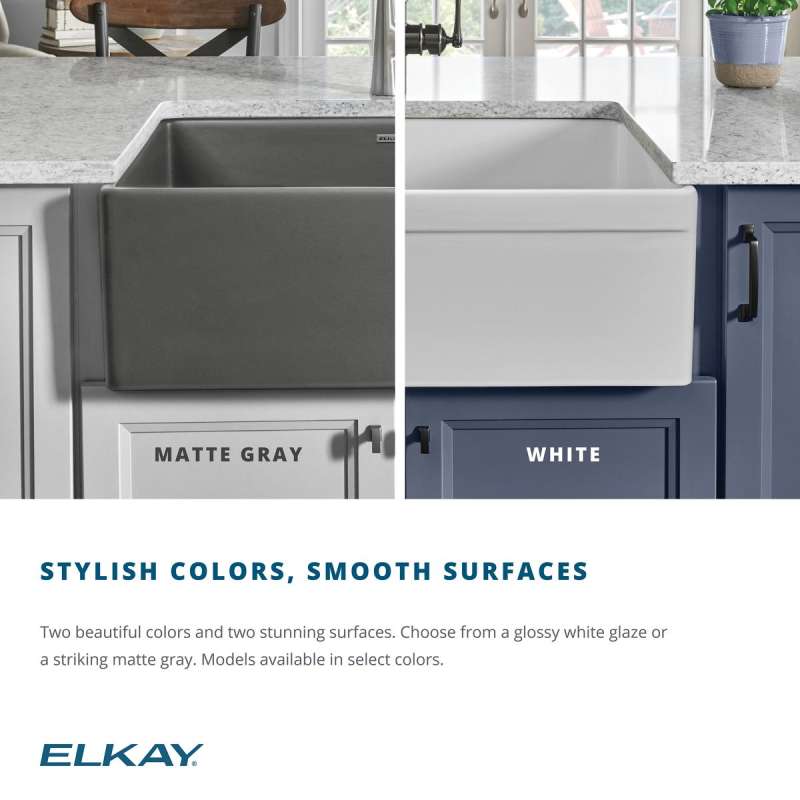 MATTE GRAY

WHITE

STYLISH COLORS, SMOOTH SURFACES

Two beautiful colors and two stunning surfaces. Choose from a glossy white glaze or a striking matte gray. Models available in select colors.

ELKAY