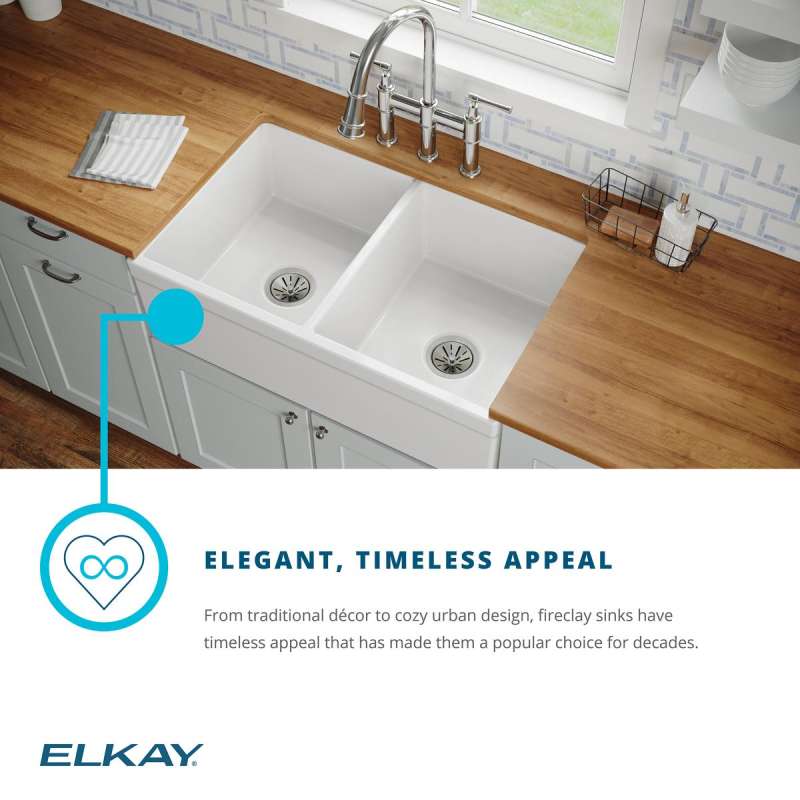 ELEGANT, TIMELESS APPEAL

From traditional décor to cozy urban design, fireclay sinks have timeless appeal that has made them a popular choice for decades.

ELKAY