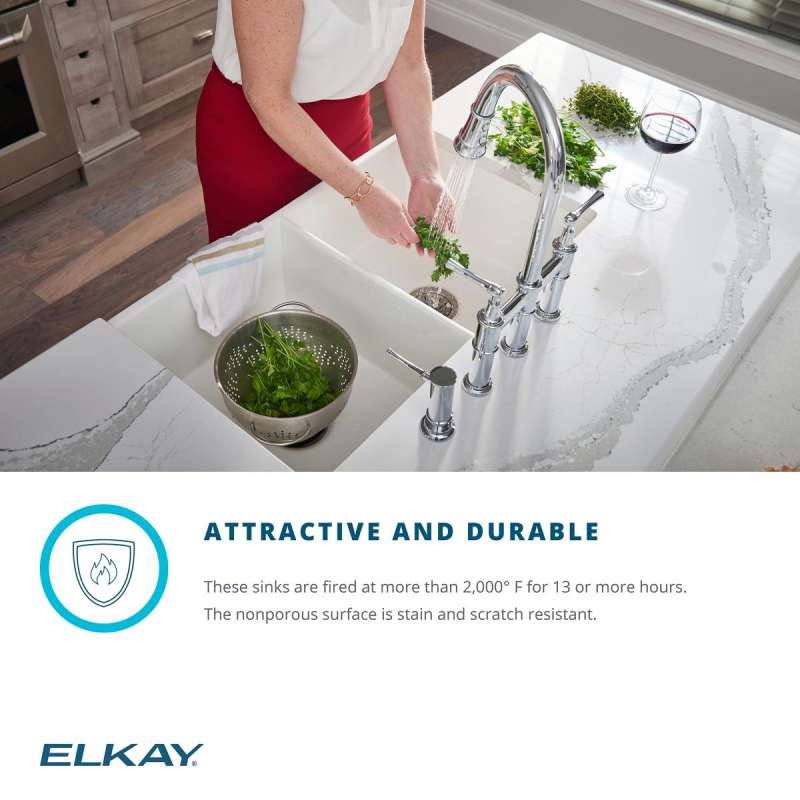 ATTRACTIVE AND DURABLE

These sinks are fired at more than 2,000° F for 13 or more hours. The nonporous surface is stain and scratch resistant.

ELKAY