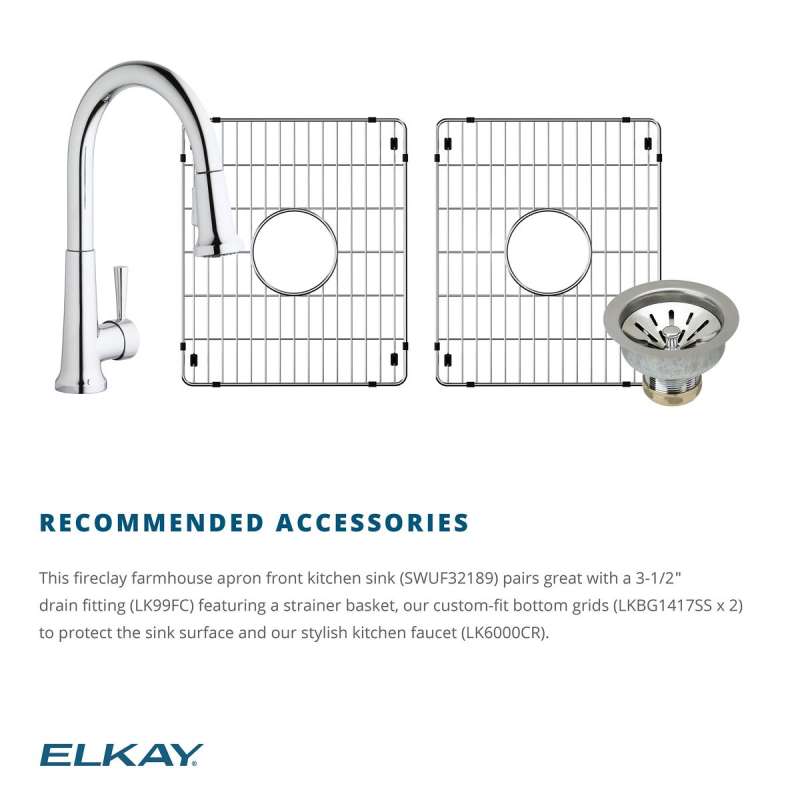 RECOMMENDED ACCESSORIES

This fireclay farmhouse apron front kitchen sink (SWUF32189) pairs great with a 3-1/2" drain fitting (LK99FC) featuring a strainer basket, our custom-fit bottom grids (LKBG1417SS x 2) to protect the sink surface and our stylish kitchen faucet (LK6000CR).

ELKAY