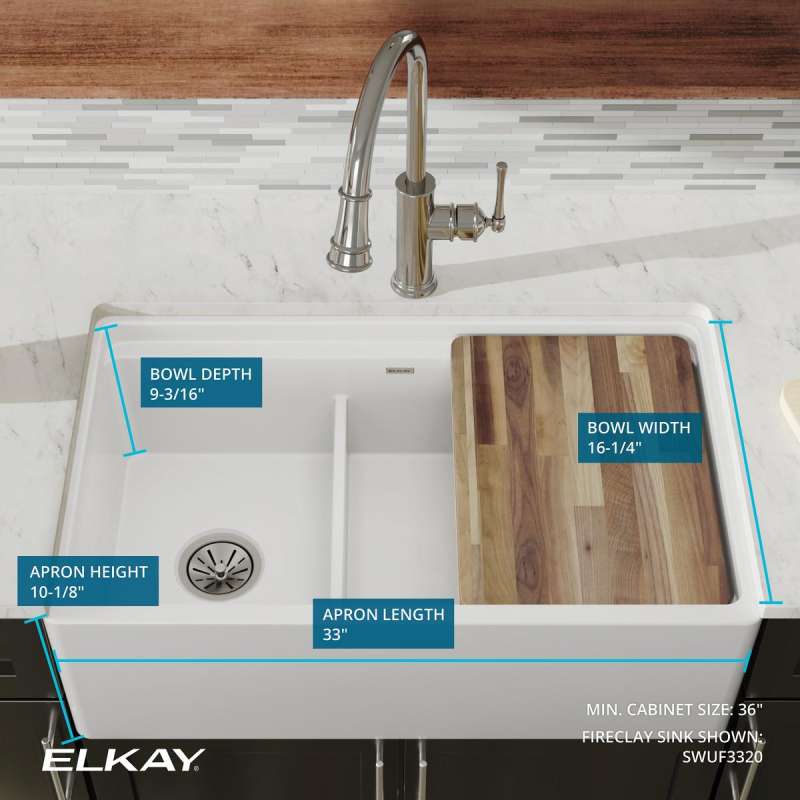 BOWL DEPTH
9-3/16"

BOWL WIDTH
16-1/4"

APRON HEIGHT
10-1/8"

APRON LENGTH
33"

MIN. CABINET SIZE: 36"
FIRECLAY SINK SHOWN:
SWUF3320

ELKAY