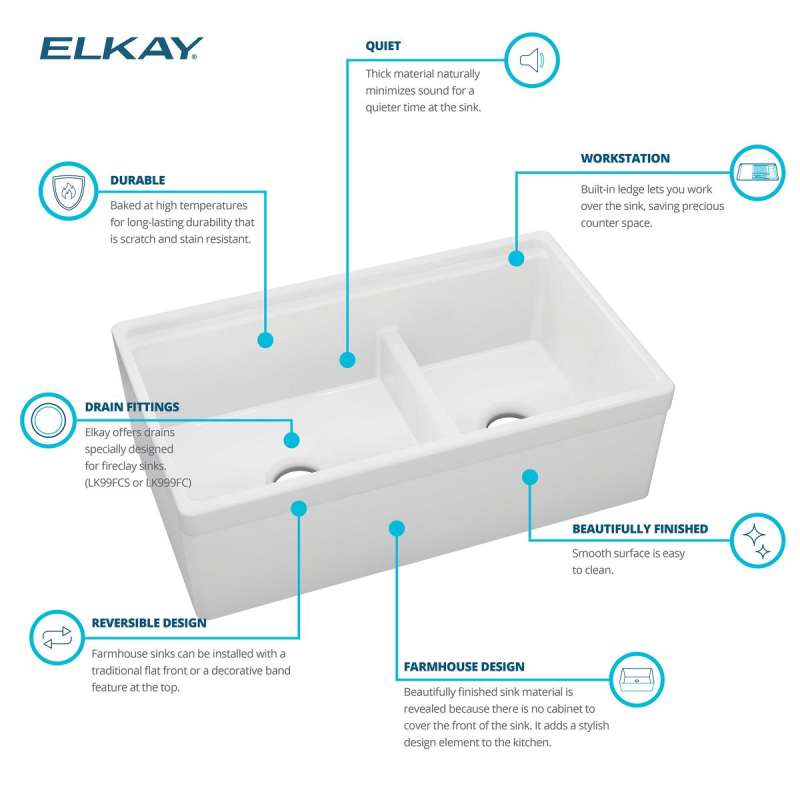 ELKAY

QUIET
Thick material naturally minimizes sound for a quieter time at the sink.

WORKSTATION
Built-in ledge lets you work over the sink, saving precious counter space.

DURABLE
Baked at high temperatures for long-lasting durability that is scratch and stain resistant.

DRAIN FITTINGS
Elkay offers drains specially designed for fireclay sinks. (LK99FCS or LK999FC)

BEAUTIFULLY FINISHED
Smooth surface is easy to clean.

REVERSIBLE DESIGN
Farmhouse sinks can be installed with a traditional flat front or a decorative band feature at the top.

FARMHOUSE DESIGN
Beautifully finished sink material is revealed because there is no cabinet to cover the front of the sink. It adds a stylish design element to the kitchen.