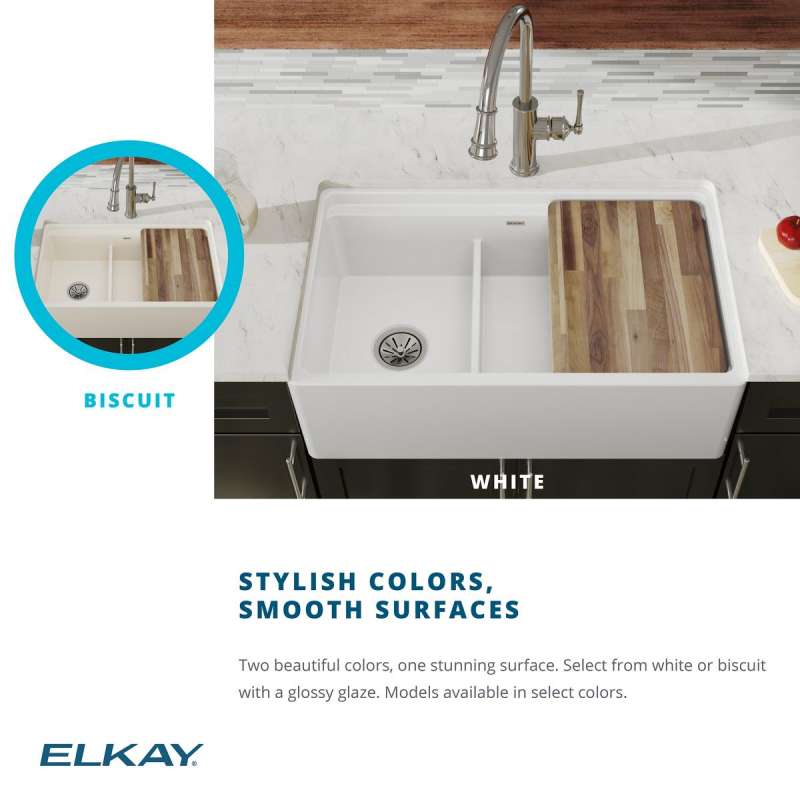 BISCUIT

WHITE

STYLISH COLORS, SMOOTH SURFACES

Two beautiful colors, one stunning surface. Select from white or biscuit with a glossy glaze. Models available in select colors.

ELKAY