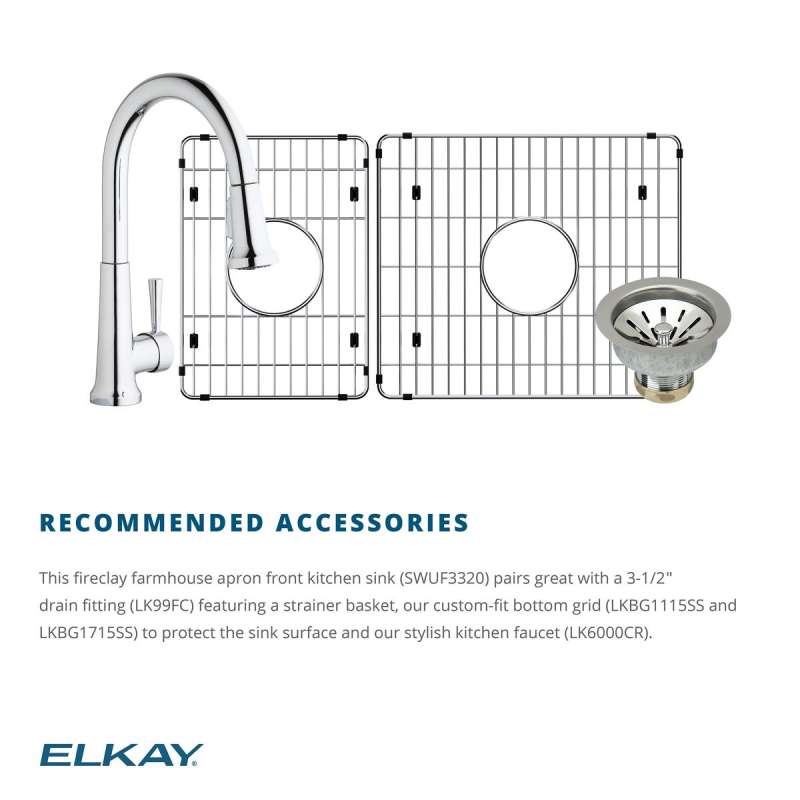 RECOMMENDED ACCESSORIES

This fireclay farmhouse apron front kitchen sink (SWUF3320) pairs great with a 3-1/2" drain fitting (LK99FC) featuring a strainer basket, our custom-fit bottom grid (LKBG1115SS and LKBG1715SS) to protect the sink surface and our stylish kitchen faucet (LK6000CR).

ELKAY