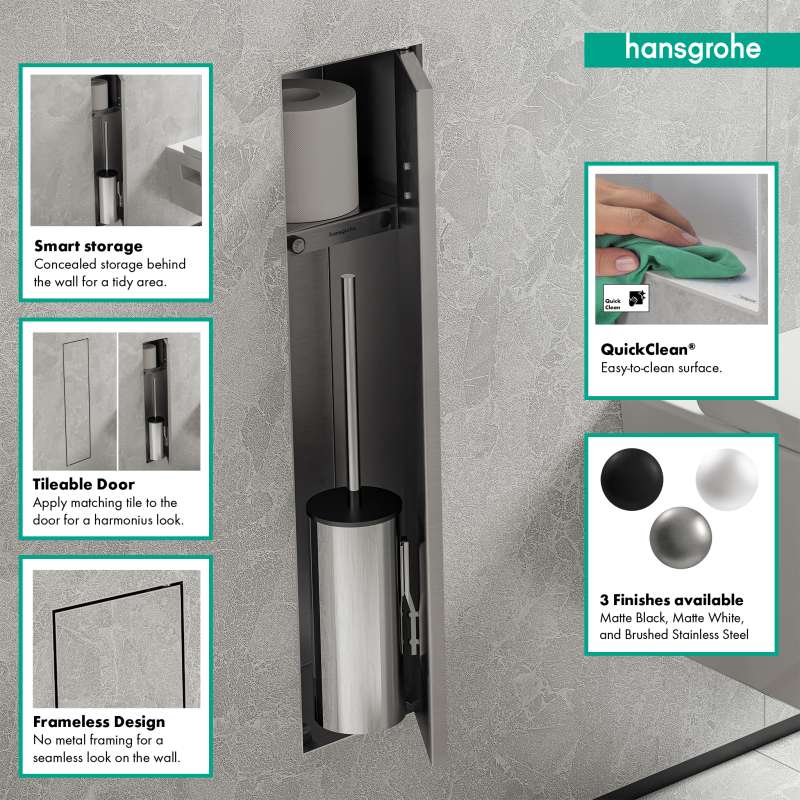 hansgrohe

Smart storage
Concealed storage behind the wall for a tidy area.

Tileable Door
Apply matching tile to the door for a harmonius look.

Frameless Design
No metal framing for a seamless look on the wall.

hansgrohe

Quick Clean

QuickClean®
Easy-to-clean surface.

3 Finishes available
Matte Black, Matte White, and Brushed Stainless Steel