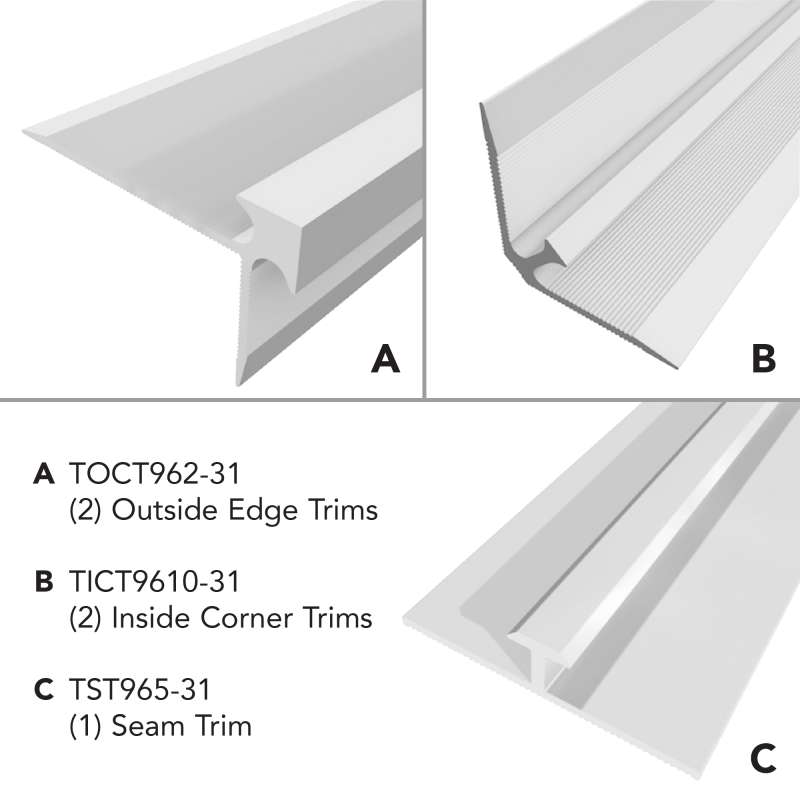 A

B

A TOCT962-31
(2) Outside Edge Trims

B TICT9610-31
(2) Inside Corner Trims

C TST965-31
(1) Seam Trim

C